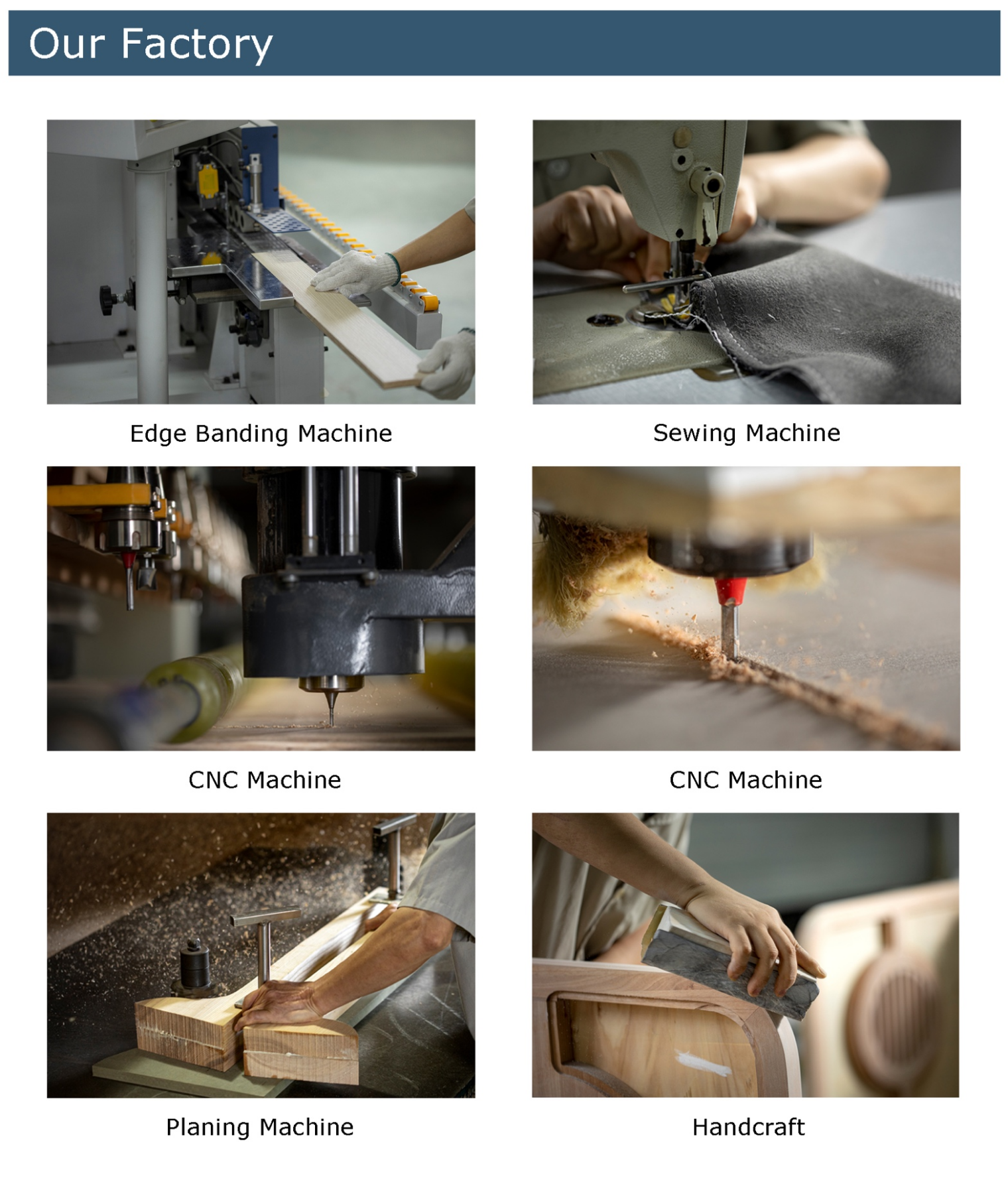 Our Factory

Edge Banding Machine

Sewing Machine

CNC Machine

CNC Machine

Planing Machine

Handcraft